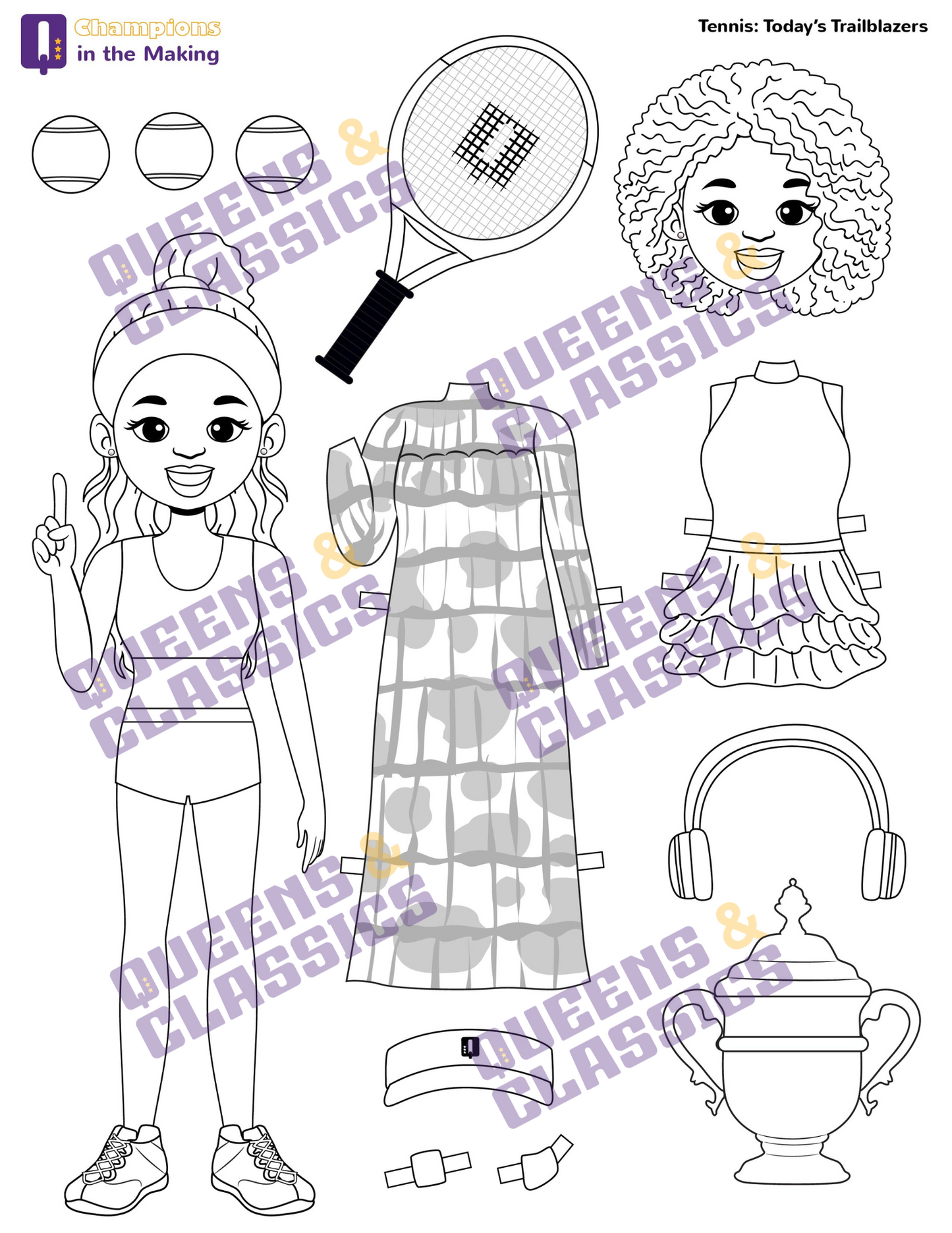 Champions in the Making

Tennis: Today's Trailblazers

QUEENS & CLASSICS

QUEENS & CLASSICS

QUEENS & CLASSICS

QUEENS & CLASSICS

QUEENS & CLASSICS

QUEENS & CLASSICS